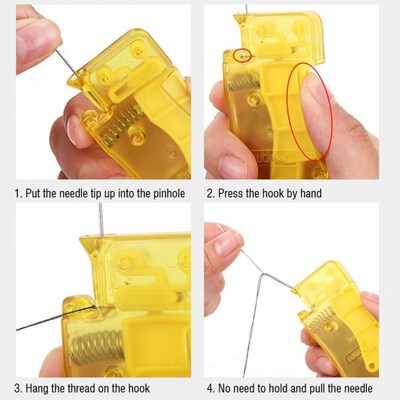 1. Put the needle tip up into the pinhole

2. Press the hook by hand

3. Hang the thread on the hook

4. No need to hold and pull the needle