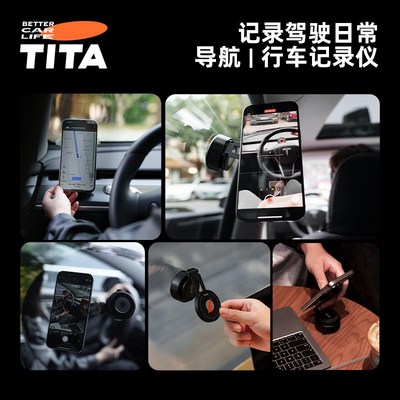 BETTER
CAR
LIFE
TITA

记录驾驶日常
导航 | 行车记录仪