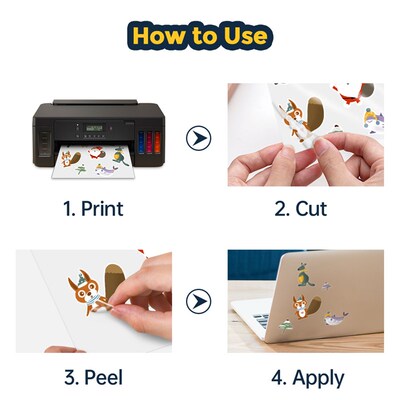 How to Use

1. Print

2. Cut

3. Peel

4. Apply