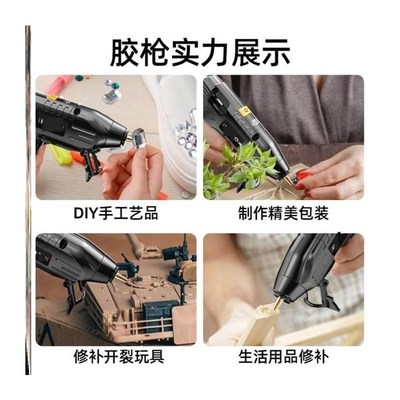 胶枪实力展示

DIY手工艺品

制作精美包装

修补开裂玩具

生活用品修补