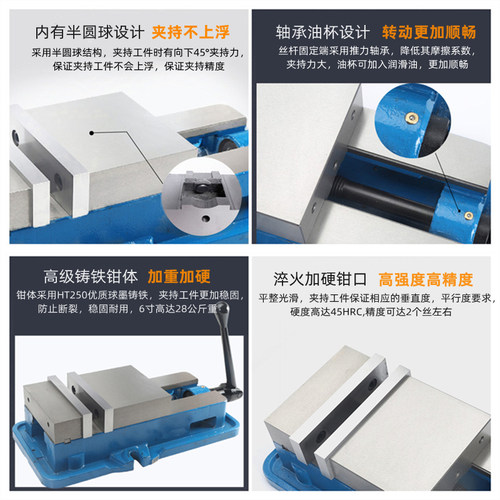 内有半圆球设计 夹持不上浮

采用半圆球结构，夹持工件时有向下45°夹持力，保证夹持工件不会上浮，保证夹持精度

轴承油杯设计 转动更加顺畅

丝杆固定端采用推力轴承，降低其摩擦系数，夹持力大，油杯可加入润滑油，更加顺畅

高级铸铁钳体 加重加硬

钳体采用HT250优质球墨铸铁，夹持工件更加稳固，防止断裂，稳固耐用，6寸高达28公斤重

淬火加硬钳口 高强度高精度

平整光滑，夹持工件保证相应的垂直度，平行度要求，硬度高达45HRC,精度可达2个丝左右