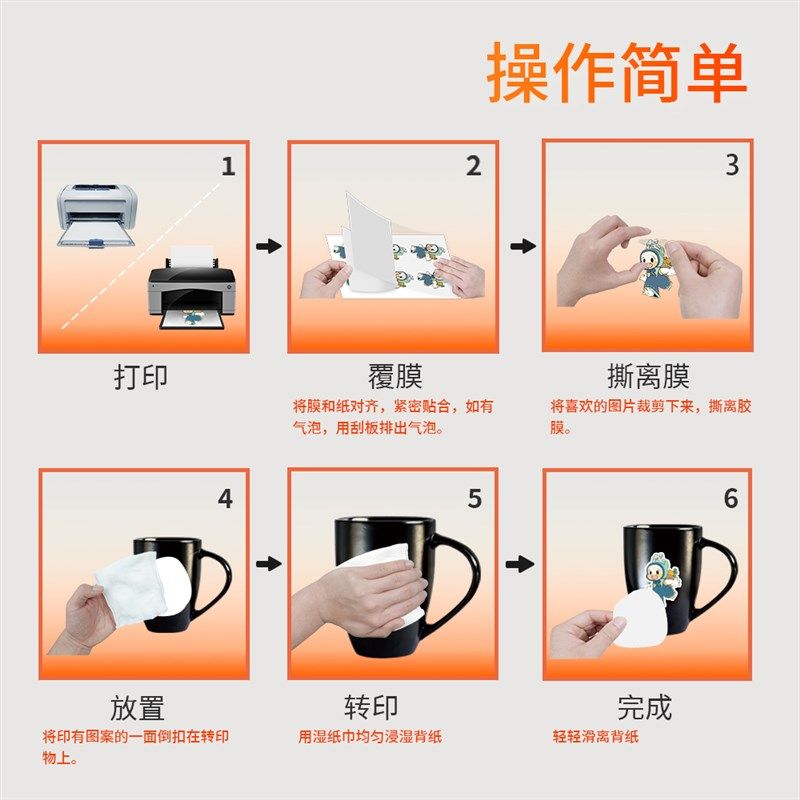 操作简单

1

打印

2

覆膜

将膜和纸对齐，紧密贴合，如有气泡，用刮板排出气泡。

3

撕离膜

将喜欢的图片裁剪下来，撕离胶膜。

4

放置

将印有图案的一面倒扣在转印物上。

5

转印

用湿纸巾均匀浸湿背纸

6

完成

轻轻滑离背纸