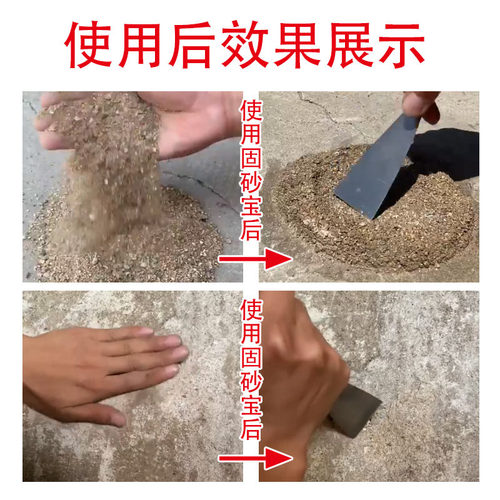 使用后效果展示

使用固砂宝后

使用固砂宝后