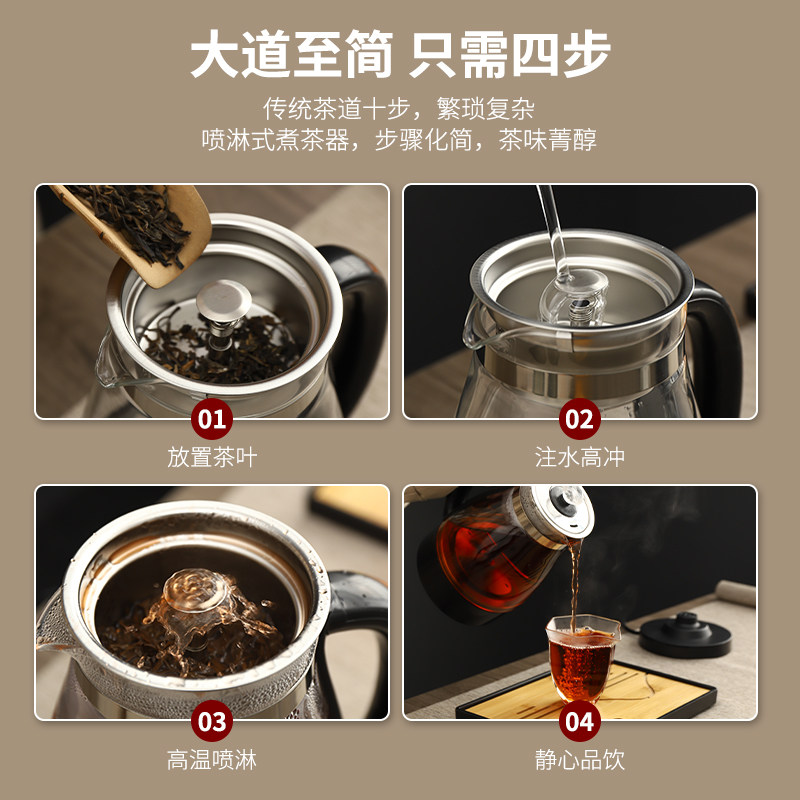 大道至简 只需四步

传统茶道十步，繁琐复杂
喷淋式煮茶器，步骤化简，茶味菁醇

01
放置茶叶

02
注水高冲

03
高温喷淋

04
静心品饮