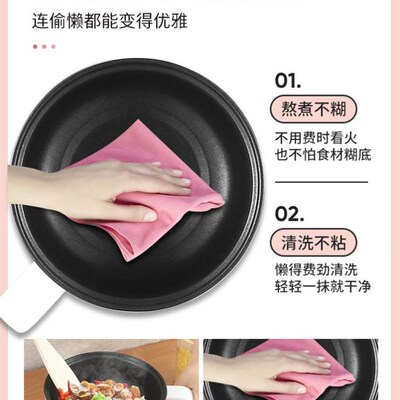 连偷懒都能变得优雅

01.

熬煮不糊

不用费时看火
也不怕食材糊底

02.

清洗不粘

懒得费劲清洗
轻轻一抹就干净