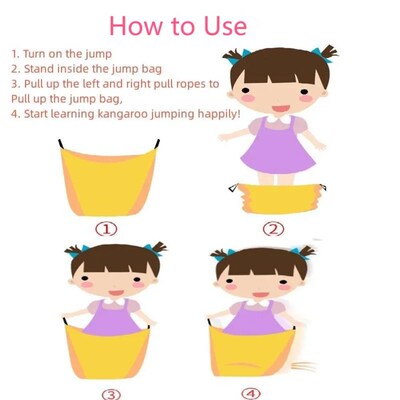 How to Use

1. Turn on the jump
2. Stand inside the jump bag
3. Pull up the left and right pull ropes to Pull up the jump bag,
4. Start learning kangaroo jumping happily!

①

②

③

④