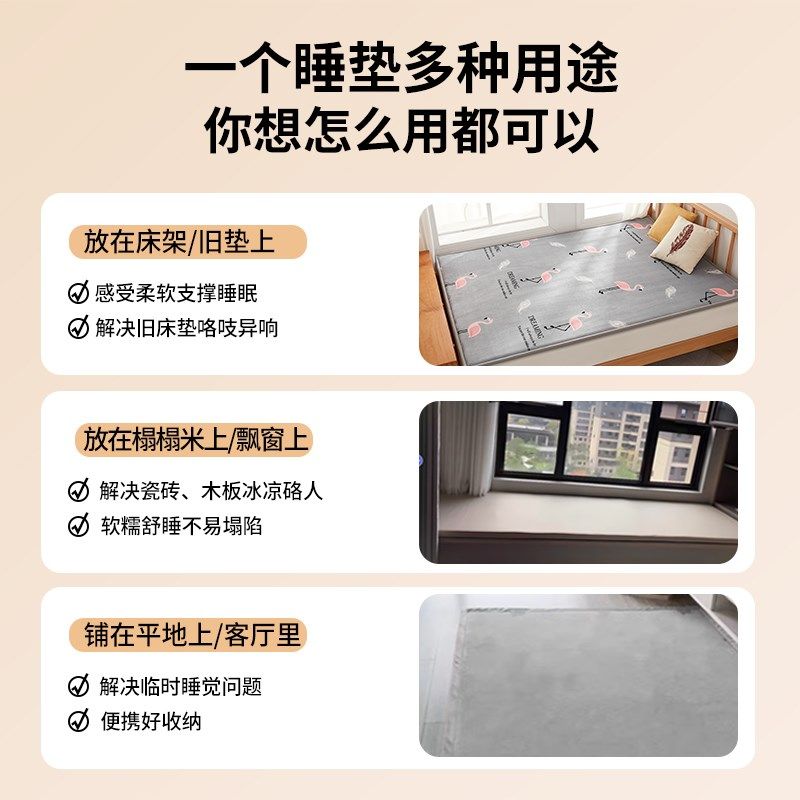 一个睡垫多种用途
你想怎么用都可以

放在床架/旧垫上
感受柔软支撑睡眠
解决旧床垫咯吱异响

放在榻榻米上/飘窗上
解决瓷砖、木板冰凉硌人
软糯舒睡不易塌陷

铺在平地上/客厅里
解决临时睡觉问题
便携好收纳