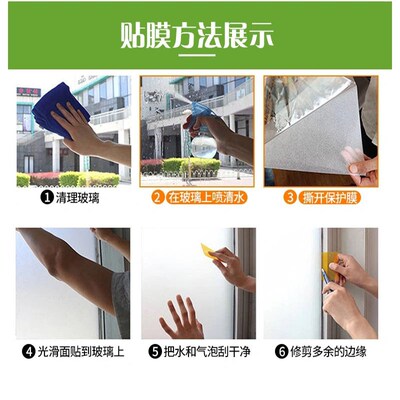 贴膜方法展示

1 清理玻璃

2 在玻璃上喷清水

3 撕开保护膜

4 光滑面贴到玻璃上

5 把水和气泡刮干净

6 修剪多余的边缘