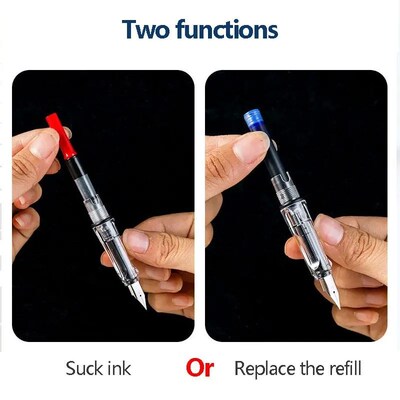 Two functions

Suck ink Or Replace the refill