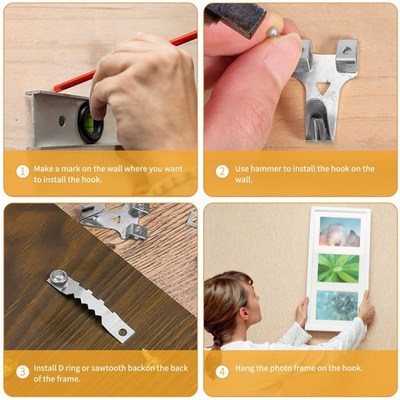 1 Make a mark on the wall where you want to install the hook.

2 Use hammer to install the hook on the wall.

3 Install D ring or sawtooth backon the back of the frame.

4 Hang the photo frame on the hook.