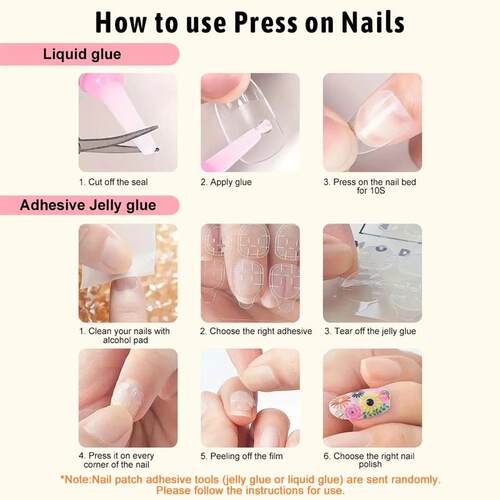 How to use Press on Nails

Liquid glue

1. Cut off the seal

2. Apply glue

3. Press on the nail bed for 10S

Adhesive Jelly glue

1. Clean your nails with alcohol pad

2. Choose the right adhesive

3. Tear off the jelly glue

4. Press it on every corner of the nail

5. Peeling off the film

6. Choose the right nail polish

*Note:Nail patch adhesive tools (jelly glue or liquid glue) are sent randomly. Please follow the instructions for use.