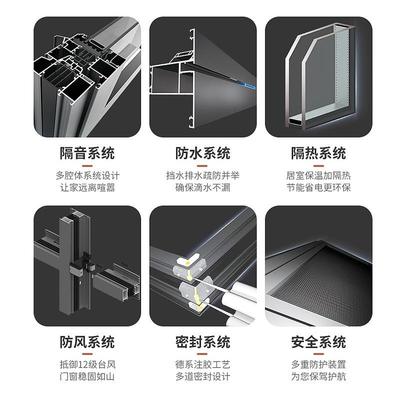 隔音系统

多腔体系统设计
让家远离喧嚣

防水系统

挡水排水疏防并举
确保滴水不漏

隔热系统

居室保温加隔热
节能省电更环保

防风系统

抵御12级台风
门窗稳固如山

密封系统

德系注胶工艺
多道密封设计

安全系统

多重防护装置
为您保驾护航