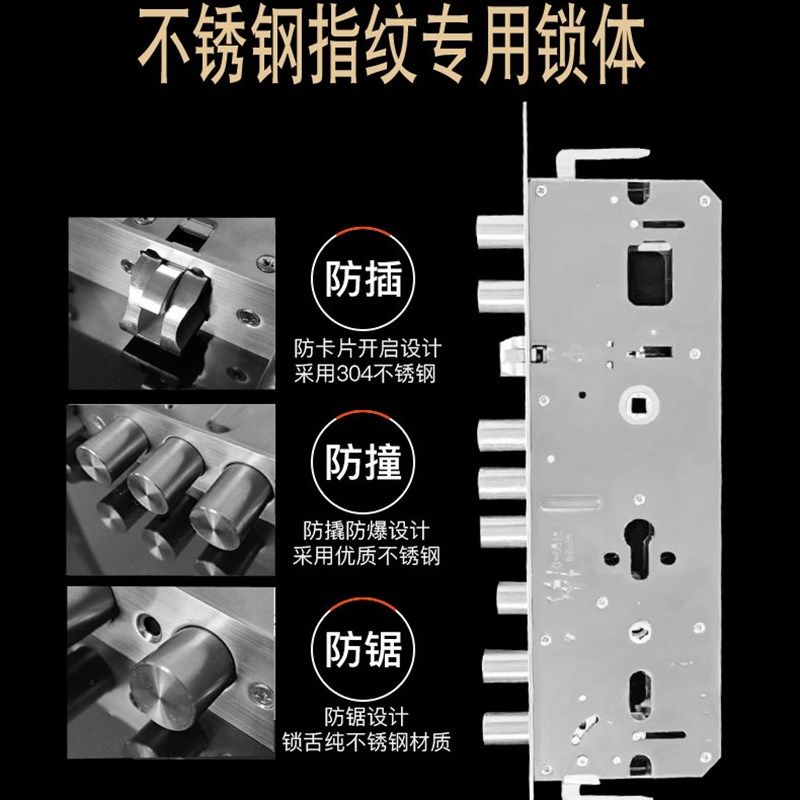 不锈钢指纹专用锁体

防插

防卡片开启设计
采用304不锈钢

防撞

防撬防爆设计
采用优质不锈钢

防锯

防锯设计
锁舌纯不锈钢材质