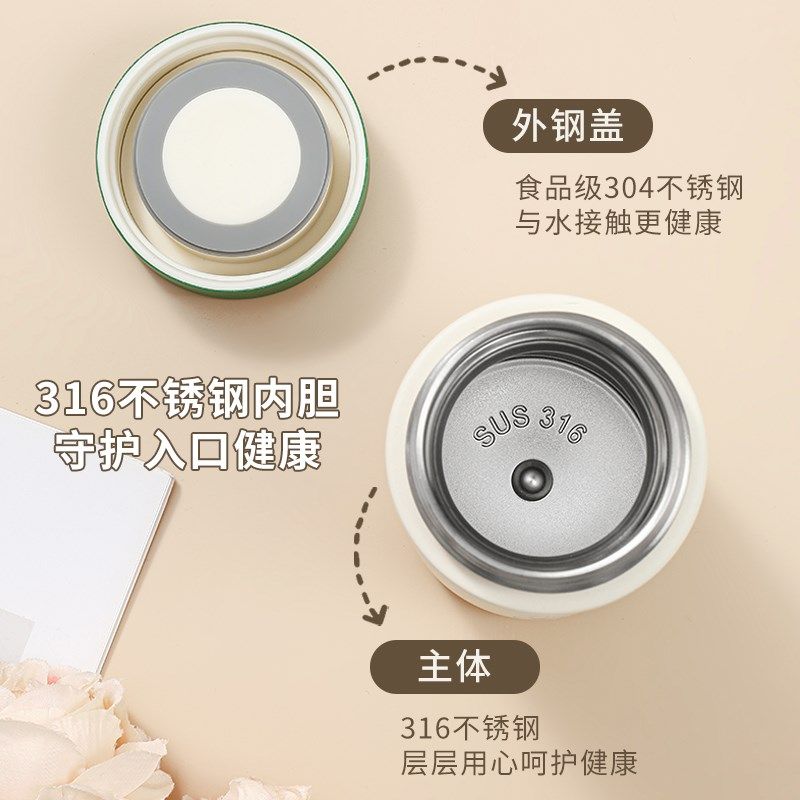 外钢盖

食品级304不锈钢
与水接触更健康

316不锈钢内胆
守护入口健康

SUS 316

主体

316不锈钢
层层用心呵护健康