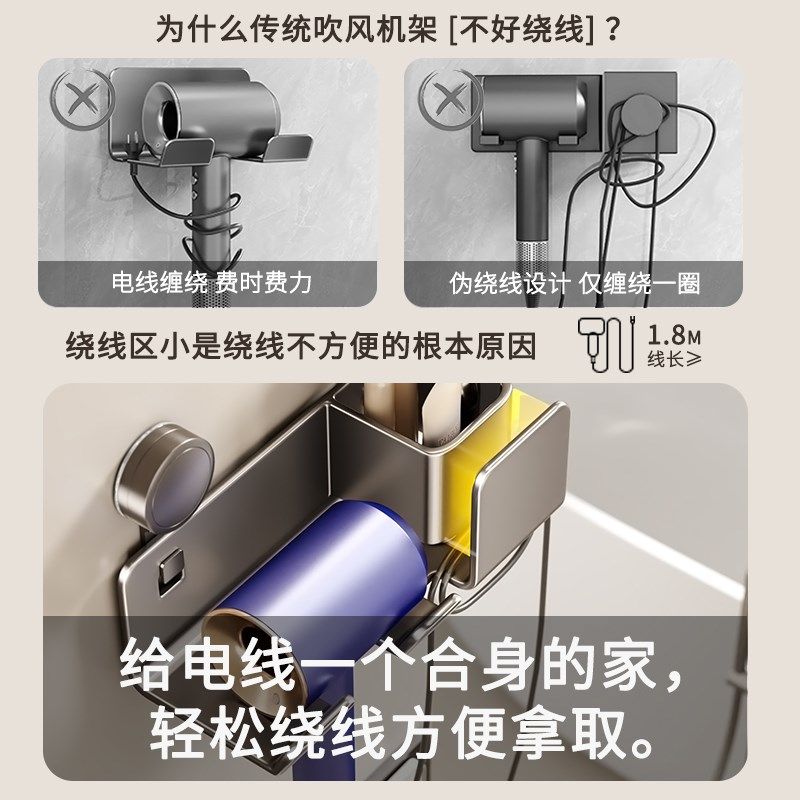 为什么传统吹风机架 [不好绕线]？

电线缠绕 费时费力

伪绕线设计 仅缠绕一圈

绕线区小是绕线不方便的根本原因

1.8M
线长≥

给电线一个合身的家，
轻松绕线方便拿取。