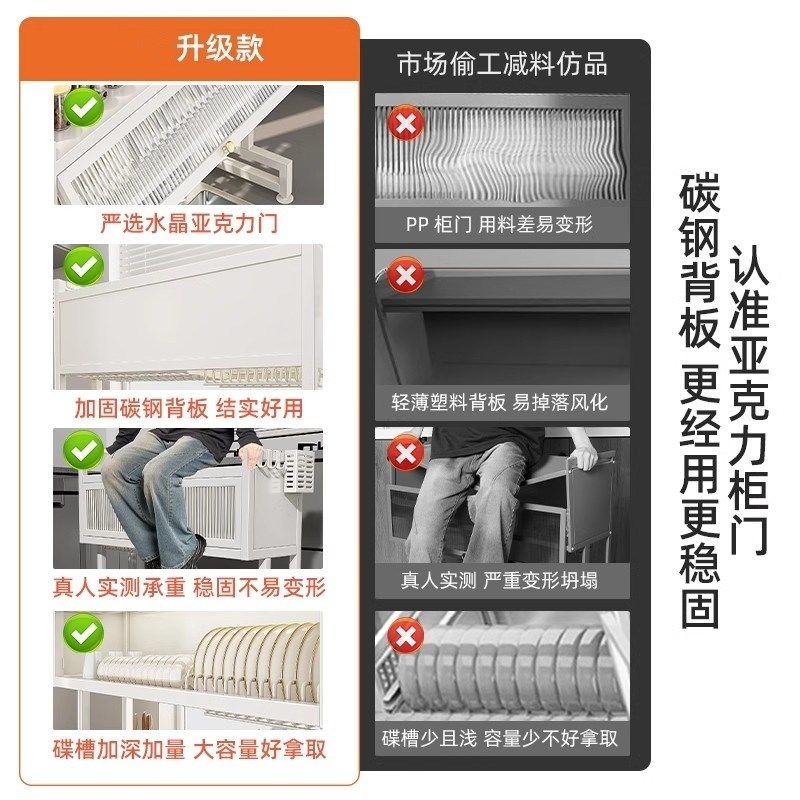 升级款

严选水晶亚克力门

加固碳钢背板 结实好用

真人实测承重 稳固不易变形

碟槽加深加量 大容量好拿取

市场偷工减料仿品

PP 柜门 用料差易变形

轻薄塑料背板 易掉落风化

真人实测 严重变形坍塌

碟槽少且浅 容量少不好拿取

认准亚克力柜门

碳钢背板 更经用更稳固