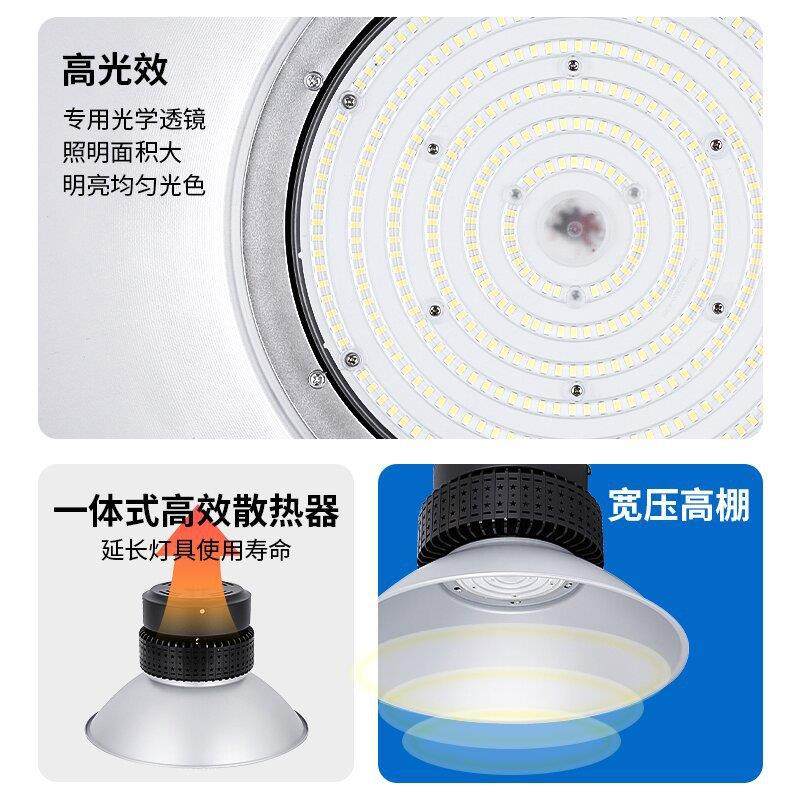 高光效

专用光学透镜
照明面积大
明亮均匀光色

一体式高效散热器
延长灯具使用寿命

宽压高棚