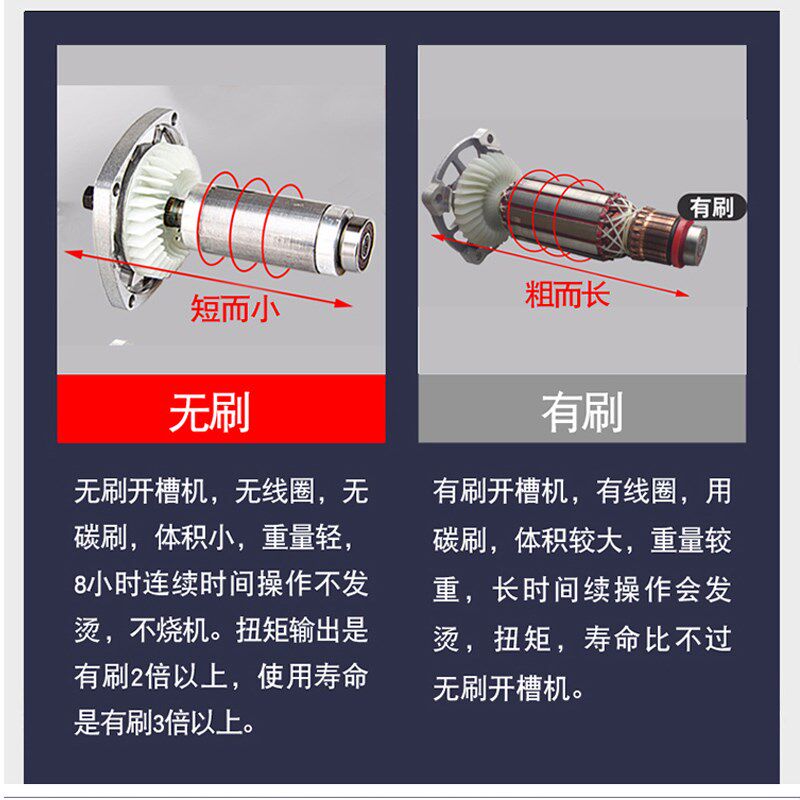 短而小

无刷

无刷开槽机，无线圈，无碳刷，体积小，重量轻，8小时连续时间操作不发烫，不烧机。扭矩输出是有刷2倍以上，使用寿命是有刷3倍以上。

有刷

粗而长

有刷

有刷开槽机，有线圈，用碳刷，体积较大，重量较重，长时间续操作会发烫，扭矩，寿命比不过无刷开槽机。