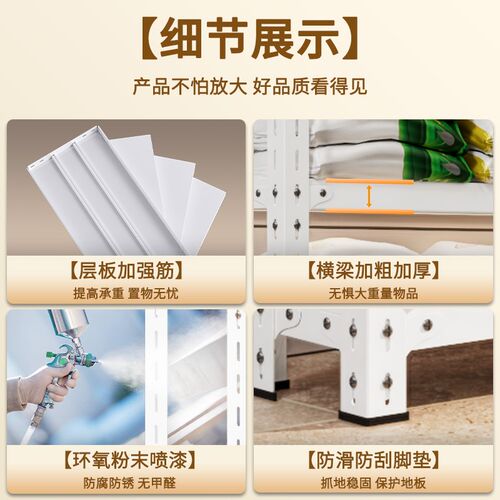 【细节展示】

产品不怕放大 好品质看得见

【层板加强筋】

提高承重 置物无忧

【横梁加粗加厚】

无惧大重量物品

【环氧粉末喷漆】

防腐防锈 无甲醛

【防滑防刮脚垫】

抓地稳固 保护地板