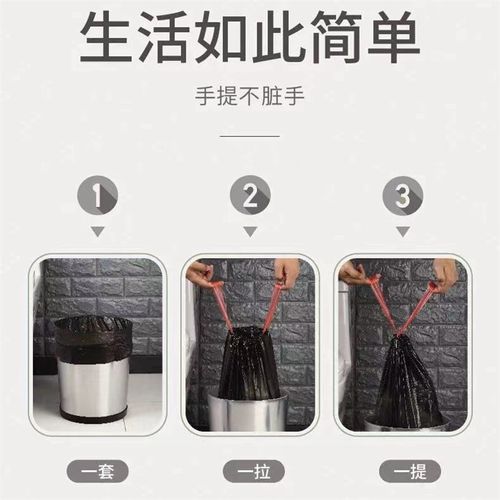 生活如此简单

手提不脏手

1

2

3

一套

一拉

一提