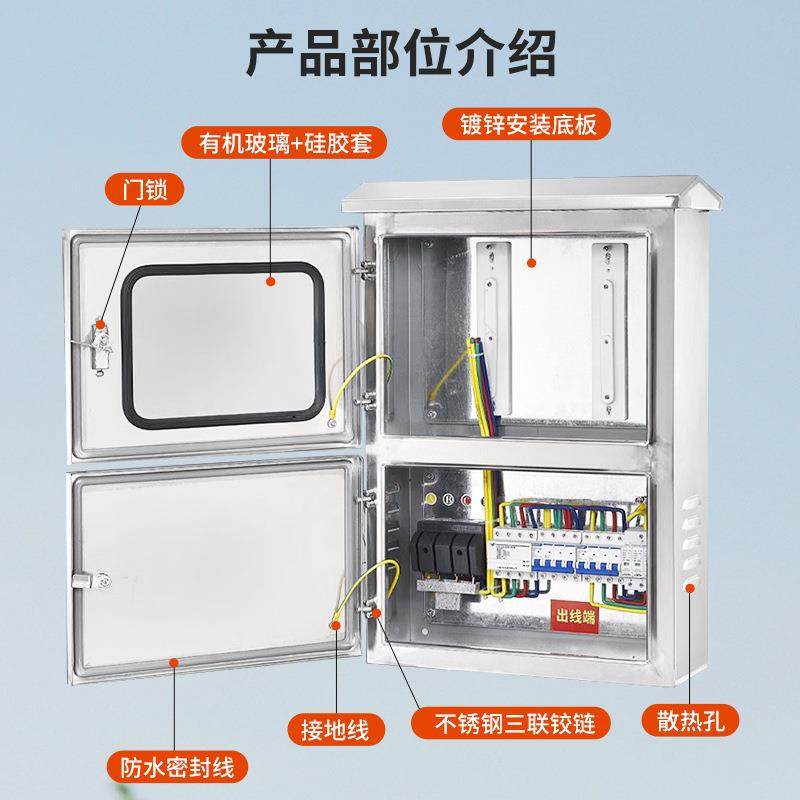 产品部位介绍

有机玻璃+硅胶套

镀锌安装底板

门锁

出线端

接地线

不锈钢三联铰链

散热孔

防水密封线