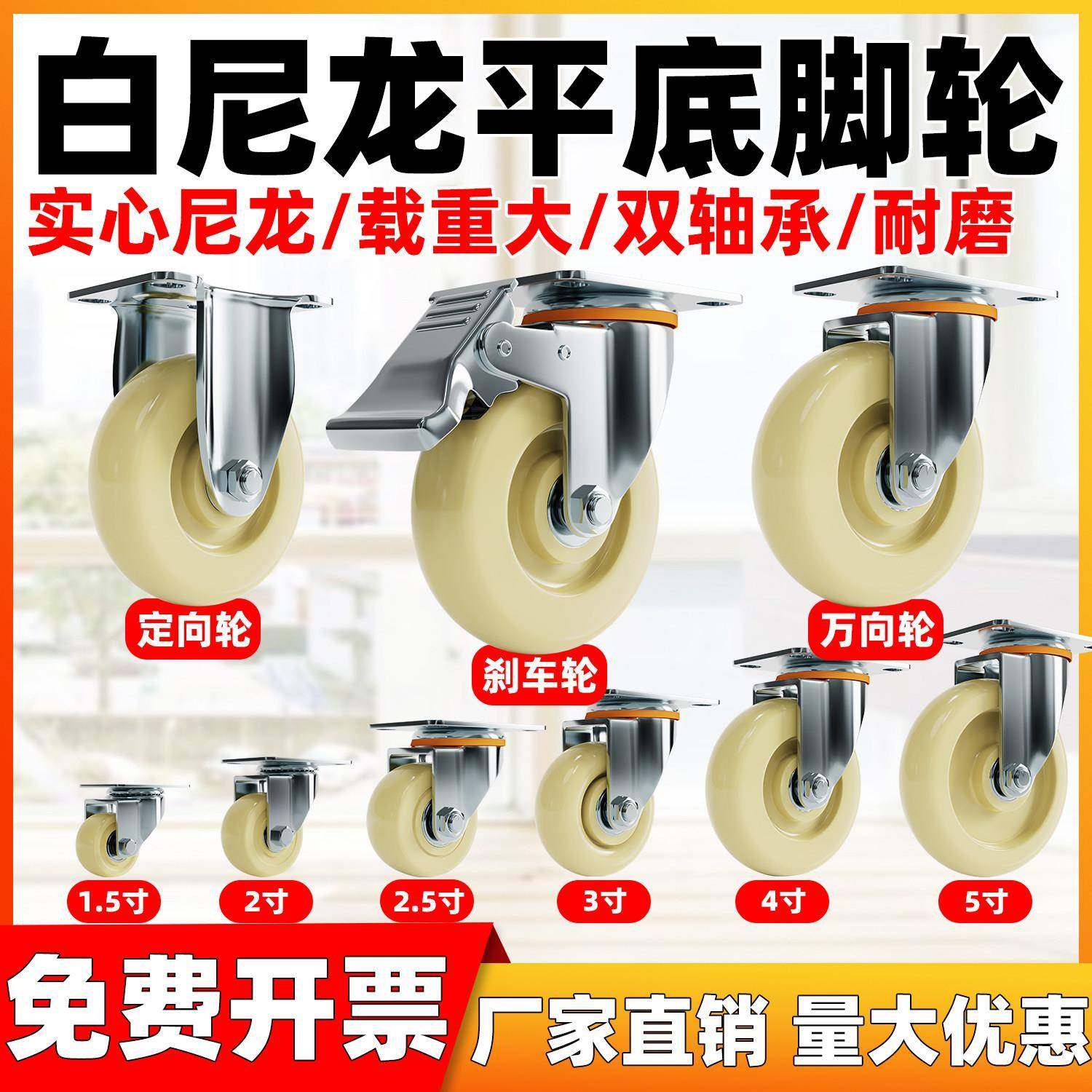 白尼龙平底脚轮

实心尼龙/载重大/双轴承/耐磨

定向轮

刹车轮

万向轮

1.5寸

2寸

2.5寸

3寸

4寸

5寸

免费开票

厂家直销 量大优惠