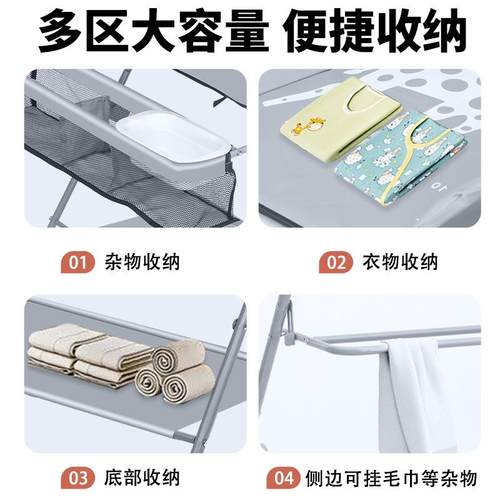 多区大容量 便捷收纳

01 杂物收纳

02 衣物收纳

03 底部收纳

04 侧边可挂毛巾等杂物