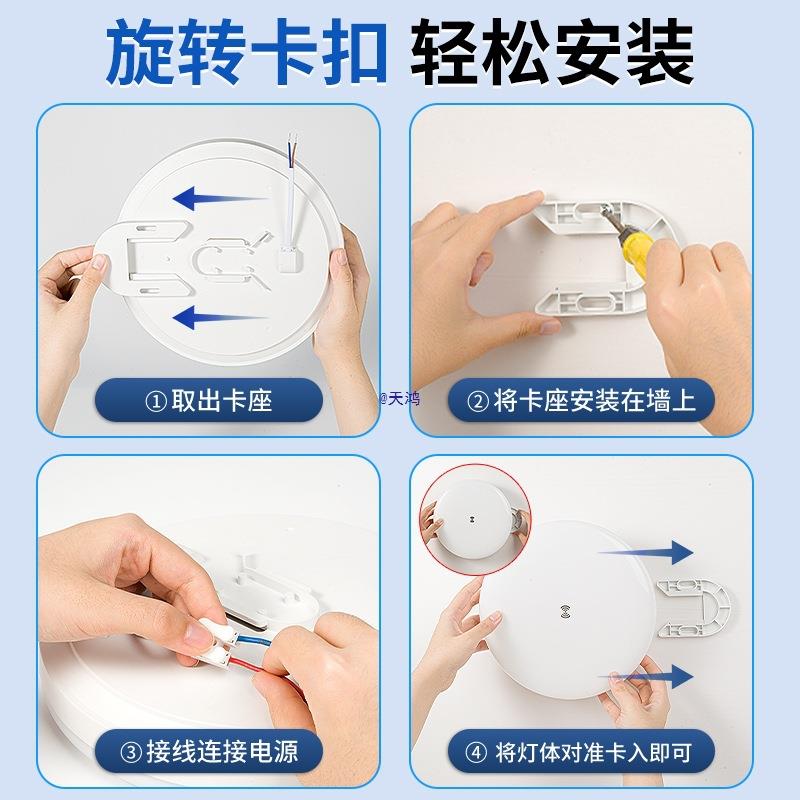 旋转卡扣 轻松安装

①取出卡座

@天鸿

②将卡座安装在墙上

③接线连接电源

④ 将灯体对准卡入即可