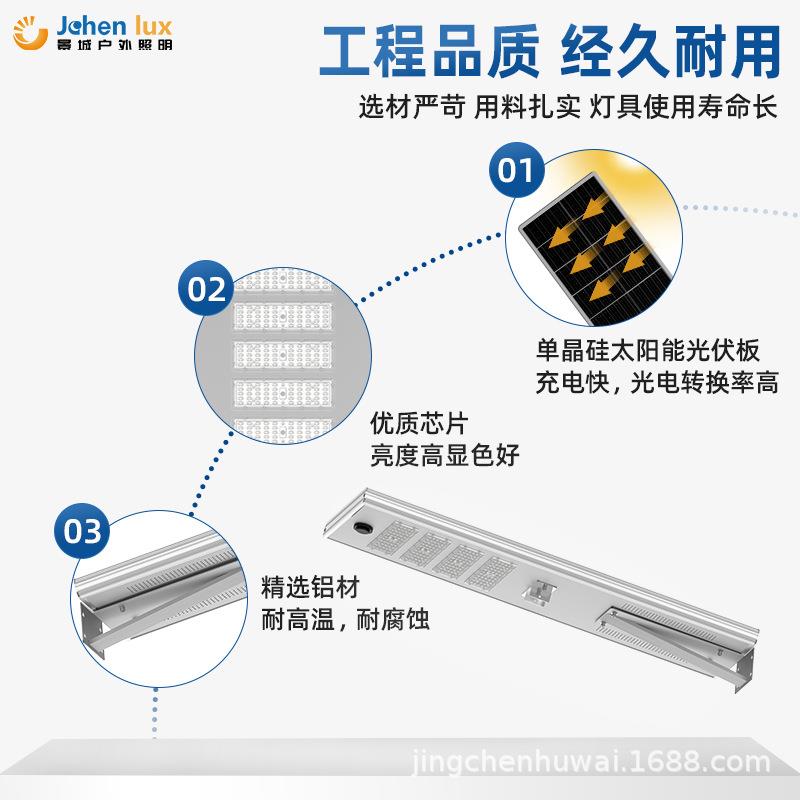 Johen lux
景城户外照明

工程品质 经久耐用
选材严苛 用料扎实 灯具使用寿命长

01
单晶硅太阳能光伏板
充电快，光电转换率高

02
优质芯片
亮度高显色好

03
精选铝材
耐高温，耐腐蚀

jingchenhuwai.1688.com