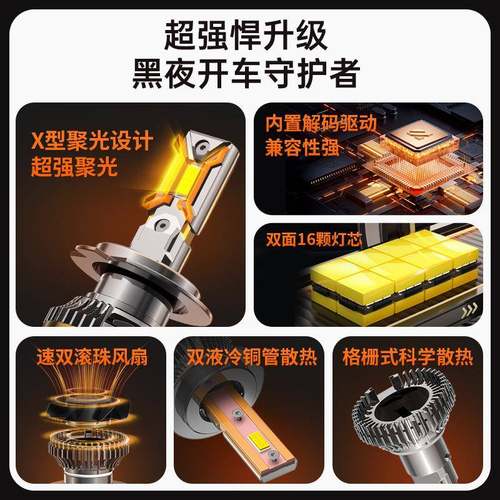 超强悍升级
黑夜开车守护者

X型聚光设计
超强聚光

内置解码驱动
兼容性强

双面16颗灯芯

速双滚珠风扇

双液冷铜管散热

格栅式科学散热