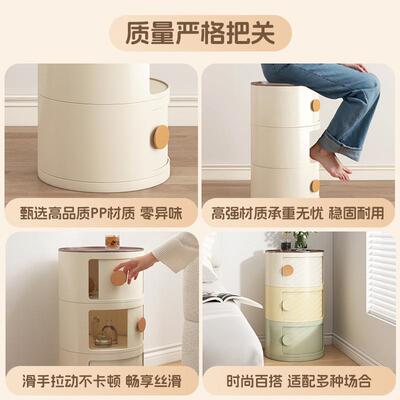 质量严格把关

甄选高品质PP材质 零异味

高强材质承重无忧 稳固耐用

滑手拉动不卡顿 畅享丝滑

时尚百搭 适配多种场合