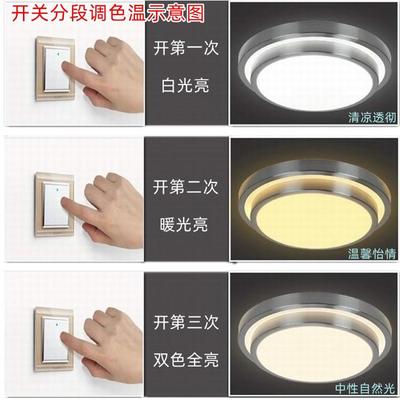 开关分段调色温示意图

开第一次

白光亮

清凉透彻

开第二次

暖光亮

温馨怡情

开第三次

双色全亮

中性自然光