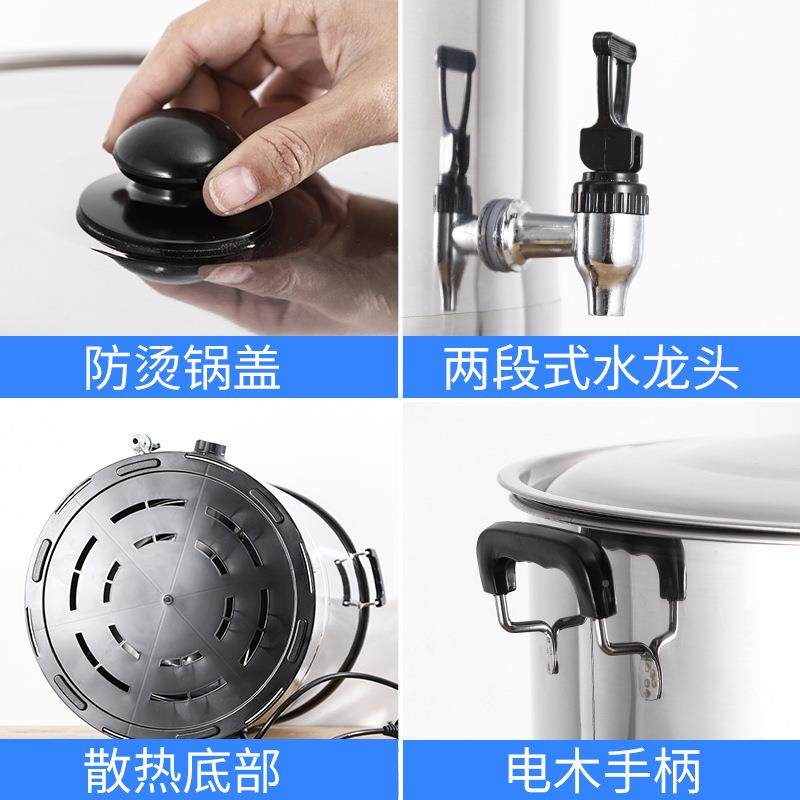 防烫锅盖

两段式水龙头

散热底部

电木手柄