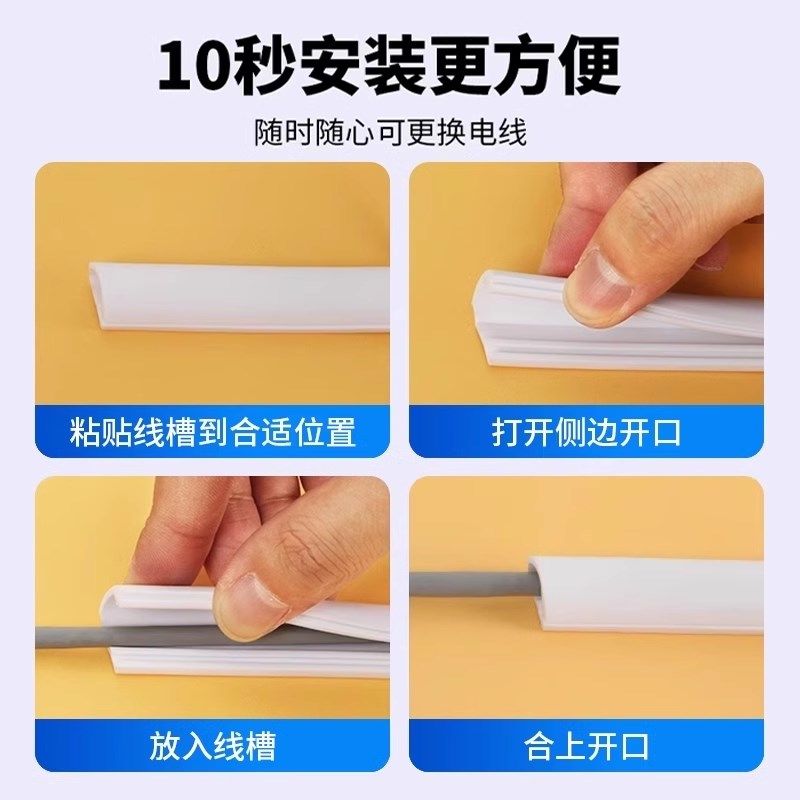 10秒安装更方便

随时随心可更换电线

粘贴线槽到合适位置

打开侧边开口

放入线槽

合上开口