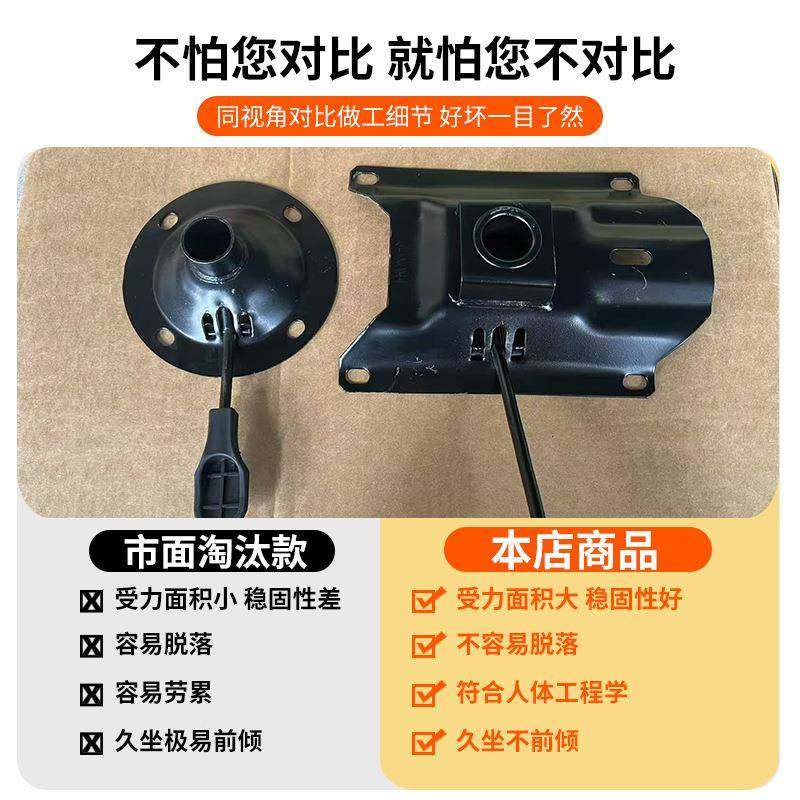 不怕您对比 就怕您不对比

同视角对比做工细节 好坏一目了然

市面淘汰款

受力面积小 稳固性差

容易脱落

容易劳累

久坐极易前倾

本店商品

受力面积大 稳固性好

不容易脱落

符合人体工程学

久坐不前倾