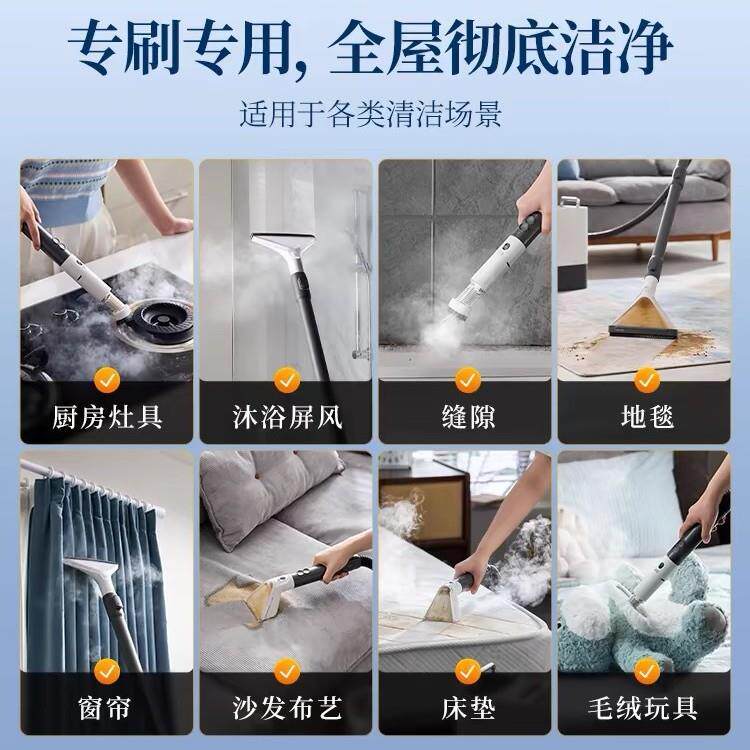 专刷专用，全屋彻底洁净

适用于各类清洁场景

厨房灶具

沐浴屏风

缝隙

地毯

窗帘

沙发布艺

床垫

毛绒玩具