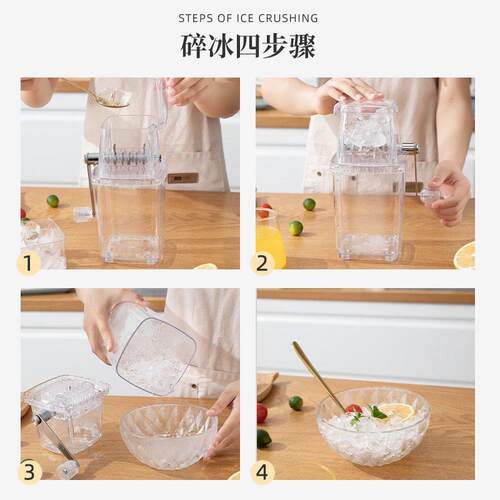 STEPS OF ICE CRUSHING
碎冰四步骤

1

2

3

4