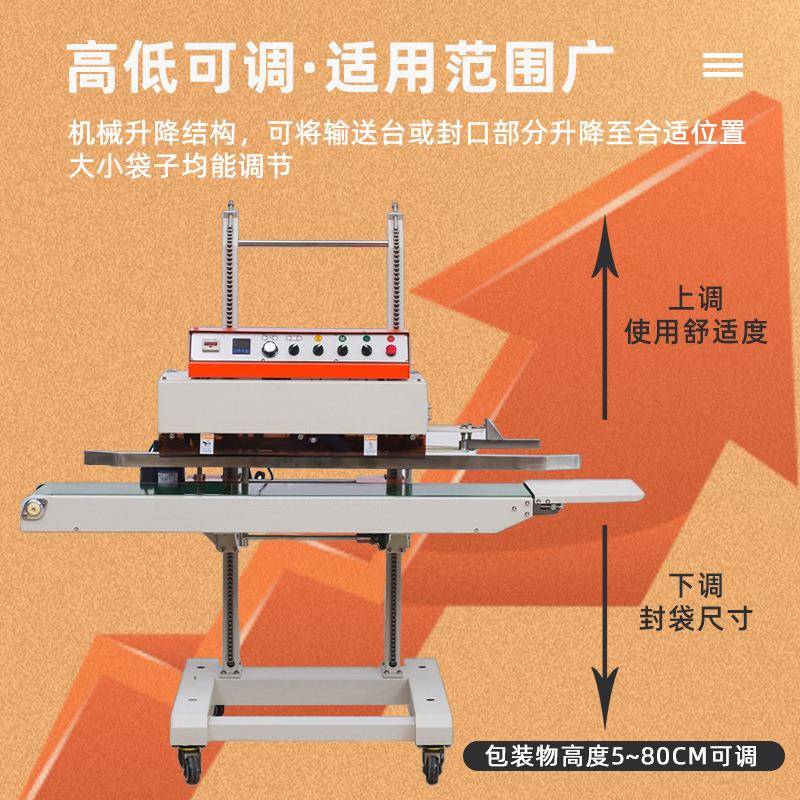 高低可调·适用范围广

机械升降结构，可将输送台或封口部分升降至合适位置
大小袋子均能调节

上调
使用舒适度

下调
封袋尺寸

包装物高度5~80CM可调