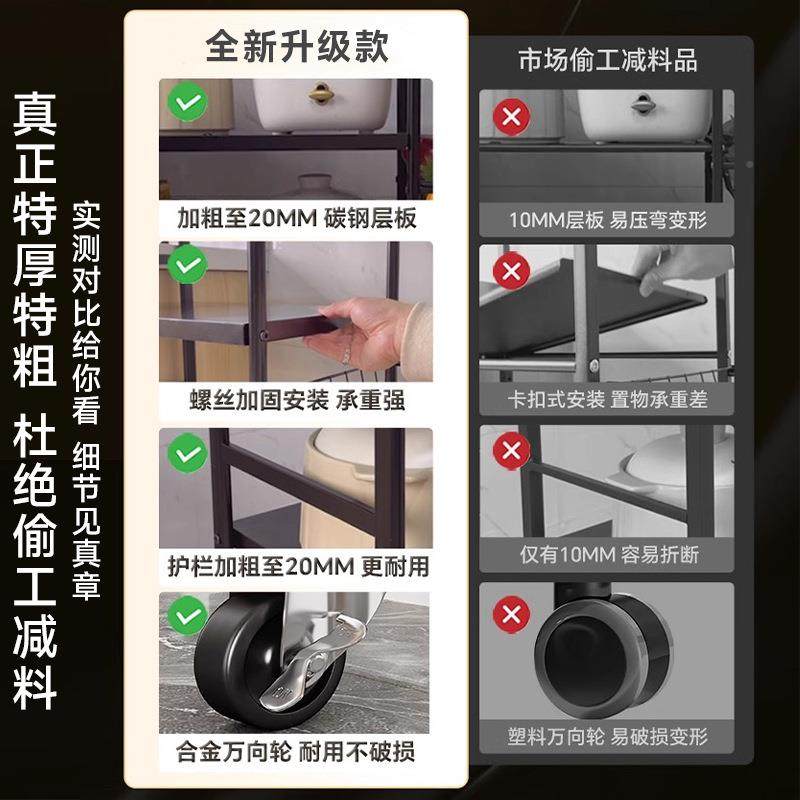 真正特厚特粗 杜绝偷工减料

实测对比给你看 细节见真章

全新升级款

加粗至20MM 碳钢层板

螺丝加固安装 承重强

护栏加粗至20MM 更耐用

合金万向轮 耐用不破损

市场偷工减料品

10MM层板 易压弯变形

卡扣式安装 置物承重差

仅有10MM 容易折断

塑料万向轮 易破损变形