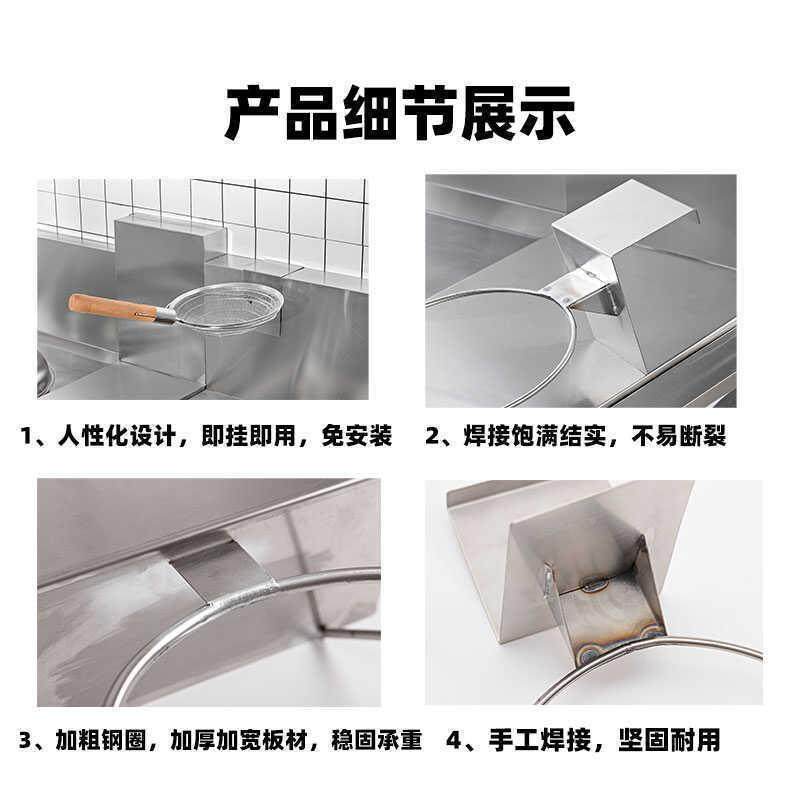 产品细节展示

1、人性化设计，即挂即用，免安装

2、焊接饱满结实，不易断裂

3、加粗钢圈，加厚加宽板材，稳固承重

4、手工焊接，坚固耐用