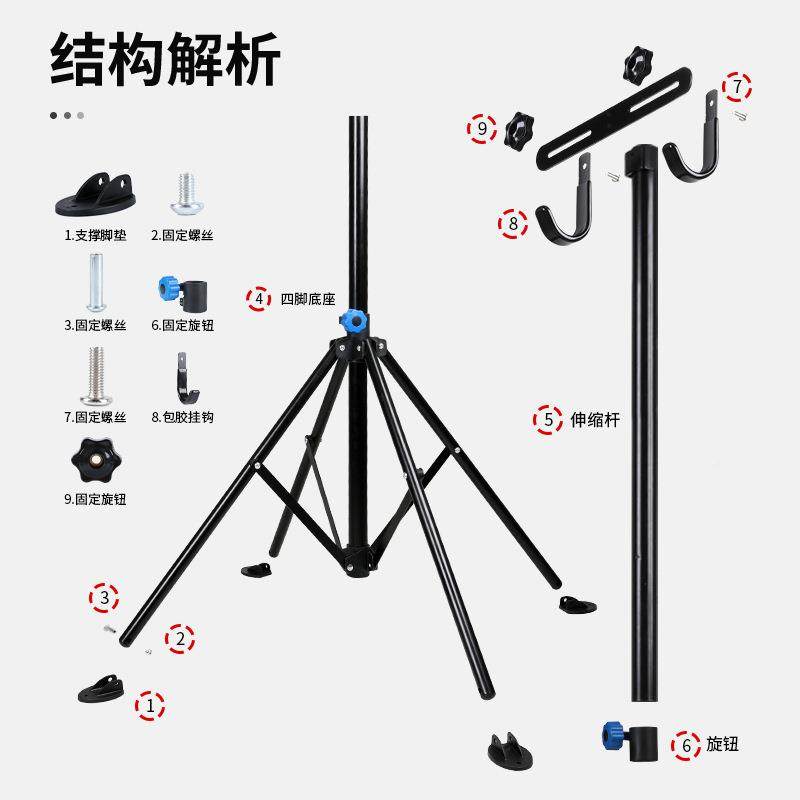 结构解析

1.支撑脚垫
2.固定螺丝
3.固定螺丝
6.固定旋钮
7.固定螺丝
8.包胶挂钩
9.固定旋钮

4 四脚底座
9
7
8
5 伸缩杆
3
2
1
6 旋钮