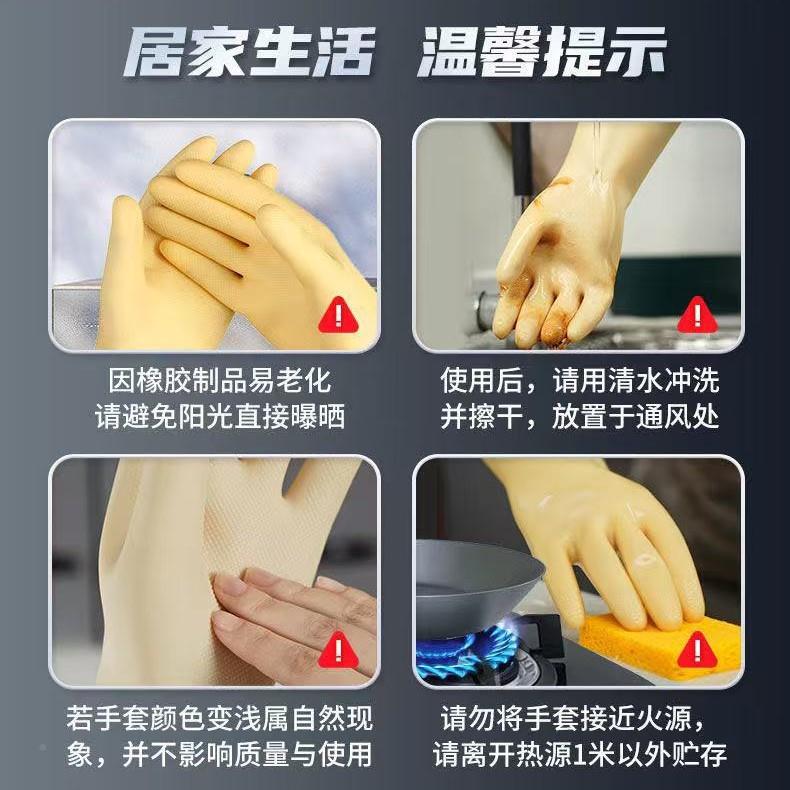 居家生活 温馨提示

因橡胶制品易老化
请避免阳光直接曝晒

使用后，请用清水冲洗
并擦干，放置于通风处

若手套颜色变浅属自然现象，并不影响质量与使用

请勿将手套接近火源，
请离开热源1米以外贮存