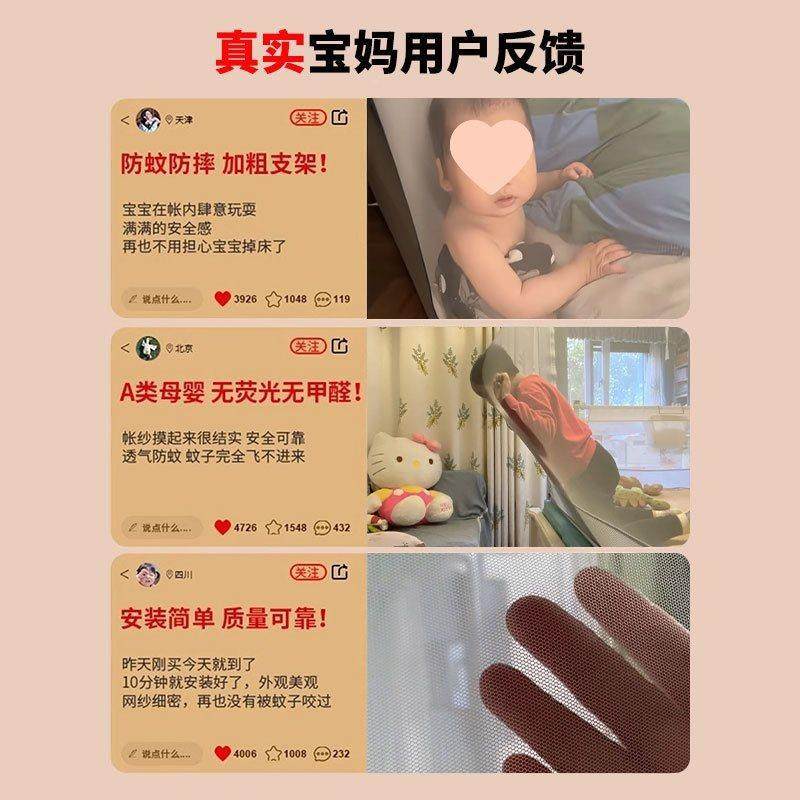 真实宝妈用户反馈

< 天津 关注

防蚊防摔 加粗支架！

宝宝在帐内肆意玩耍
满满的安全感
再也不用担心宝宝掉床了

说点什么... 3926 1048 119

< 北京 关注

A类母婴 无荧光无甲醛！

帐纱摸起来很结实 安全可靠
透气防蚊 蚊子完全飞不进来

说点什么... 4726 1548 432

< 四川 关注

安装简单 质量可靠！

昨天刚买今天就到了
10分钟就安装好了，外观美观
网纱细密，再也没有被蚊子咬过

说点什么... 4006 1008 232