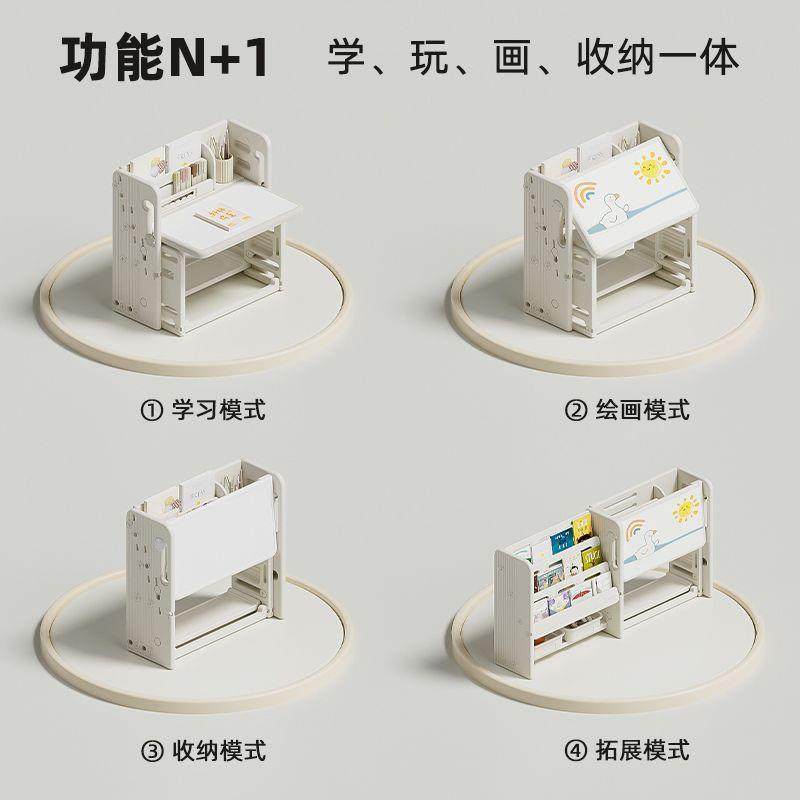 功能N+1 学、玩、画、收纳一体

① 学习模式

② 绘画模式

③ 收纳模式

④ 拓展模式