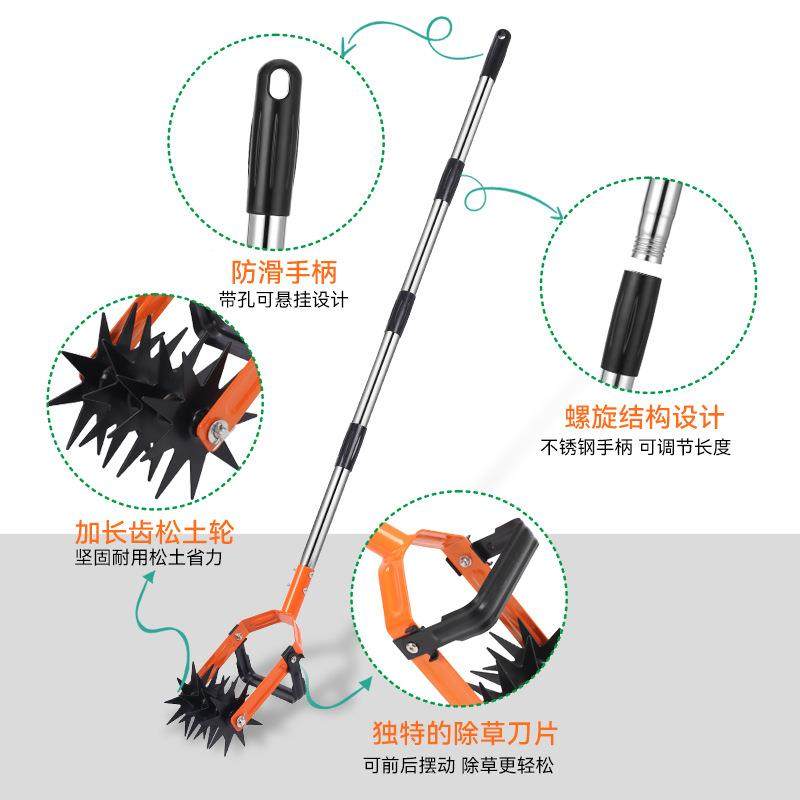 防滑手柄
带孔可悬挂设计

螺旋结构设计
不锈钢手柄 可调节长度

加长齿松土轮
坚固耐用松土省力

独特的除草刀片
可前后摆动 除草更轻松