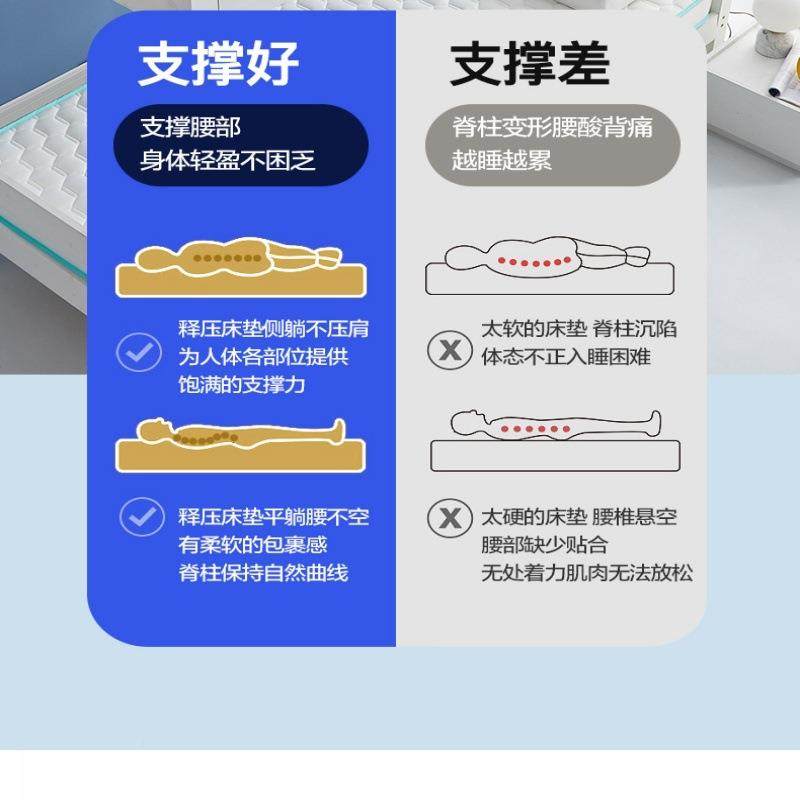 支撑好

支撑腰部
身体轻盈不困乏

释压床垫侧躺不压肩
为人体各部位提供
饱满的支撑力

释压床垫平躺腰不空
有柔软的包裹感
脊柱保持自然曲线

支撑差

脊柱变形腰酸背痛
越睡越累

太软的床垫 脊柱沉陷
体态不正入睡困难

太硬的床垫 腰椎悬空
腰部缺少贴合
无处着力肌肉无法放松