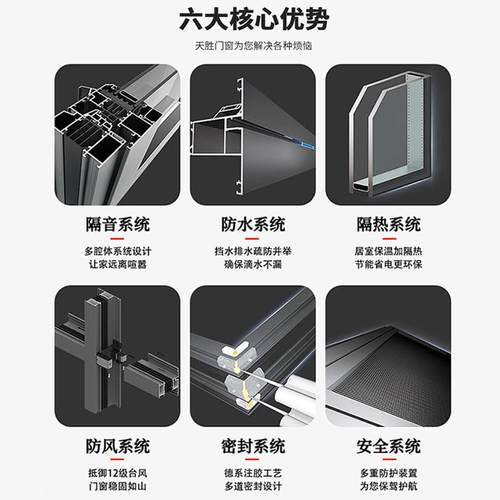 六大核心优势

天胜门窗为您解决各种烦恼

隔音系统

多腔体系统设计
让家远离喧嚣

防水系统

挡水排水疏防并举
确保滴水不漏

隔热系统

居室保温加隔热
节能省电更环保

防风系统

抵御12级台风
门窗稳固如山

密封系统

德系注胶工艺
多道密封设计

安全系统

多重防护装置
为您保驾护航