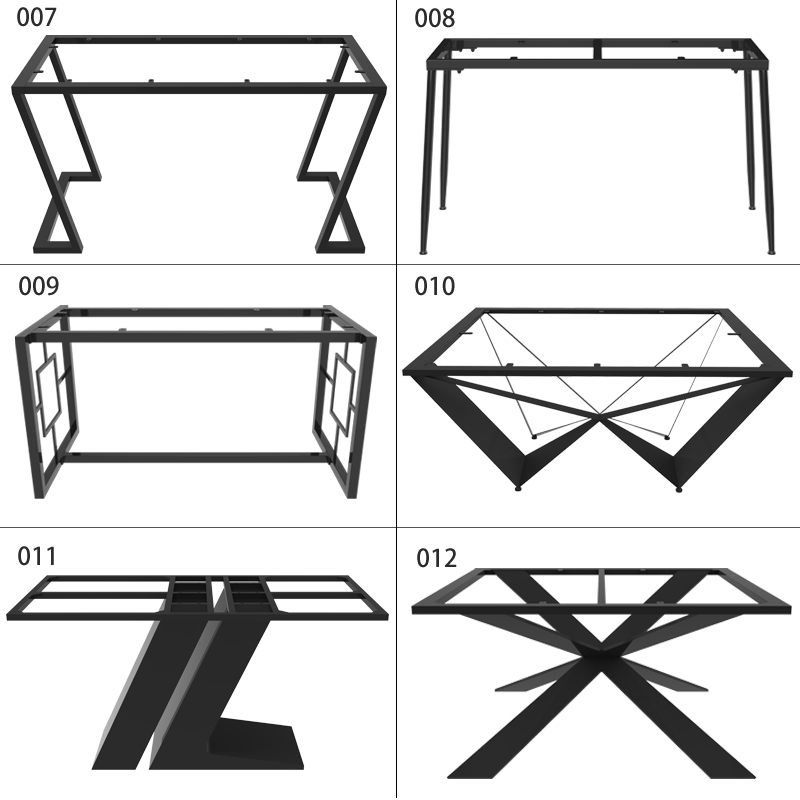 007

008

009

010

011

012