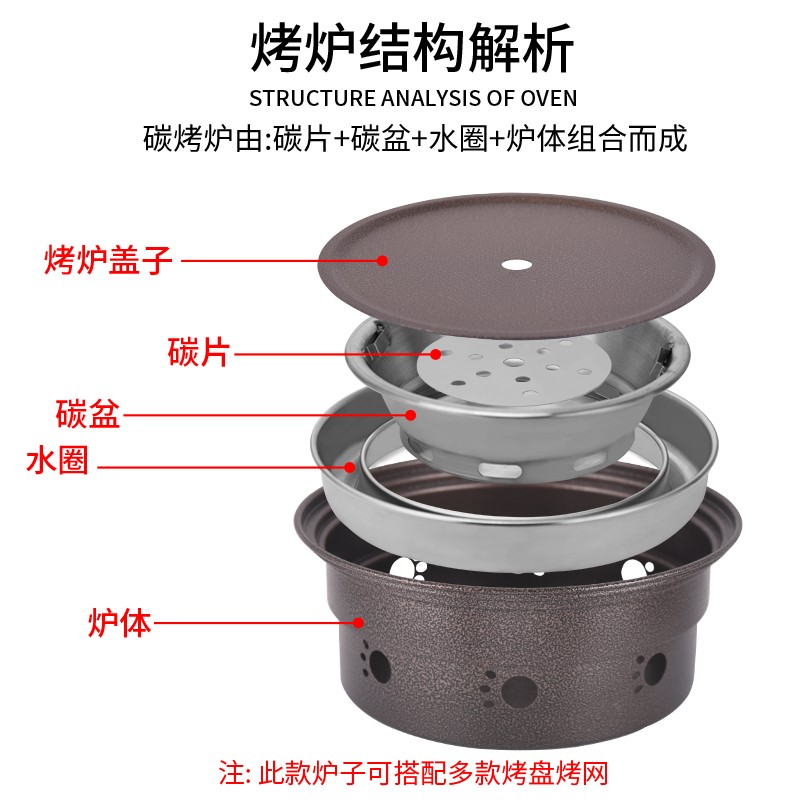 烤炉结构解析

STRUCTURE ANALYSIS OF OVEN

碳烤炉由:碳片+碳盆+水圈+炉体组合而成

烤炉盖子

碳片

碳盆

水圈

炉体

注: 此款炉子可搭配多款烤盘烤网