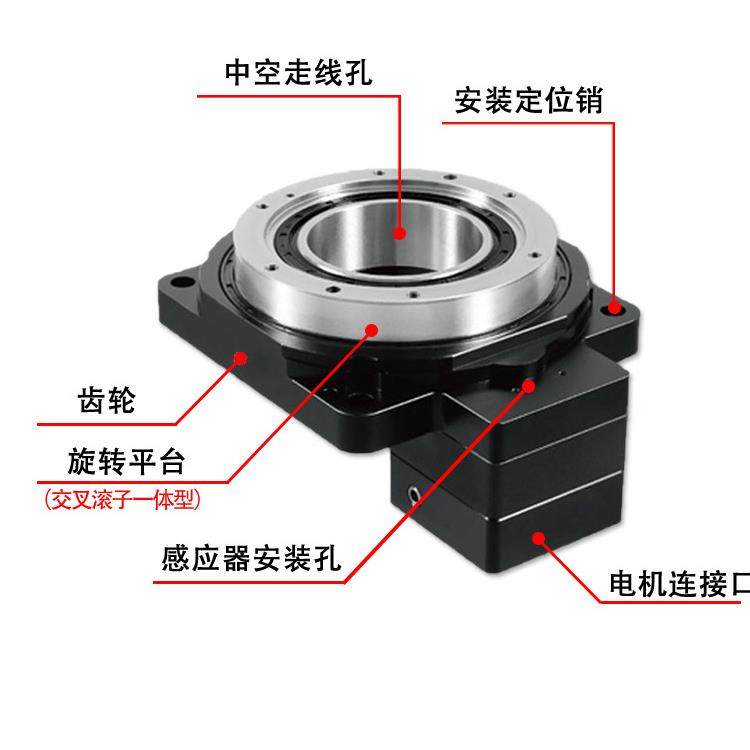 中空走线孔

安装定位销

齿轮

旋转平台
(交叉滚子一体型)

感应器安装孔

电机连接口